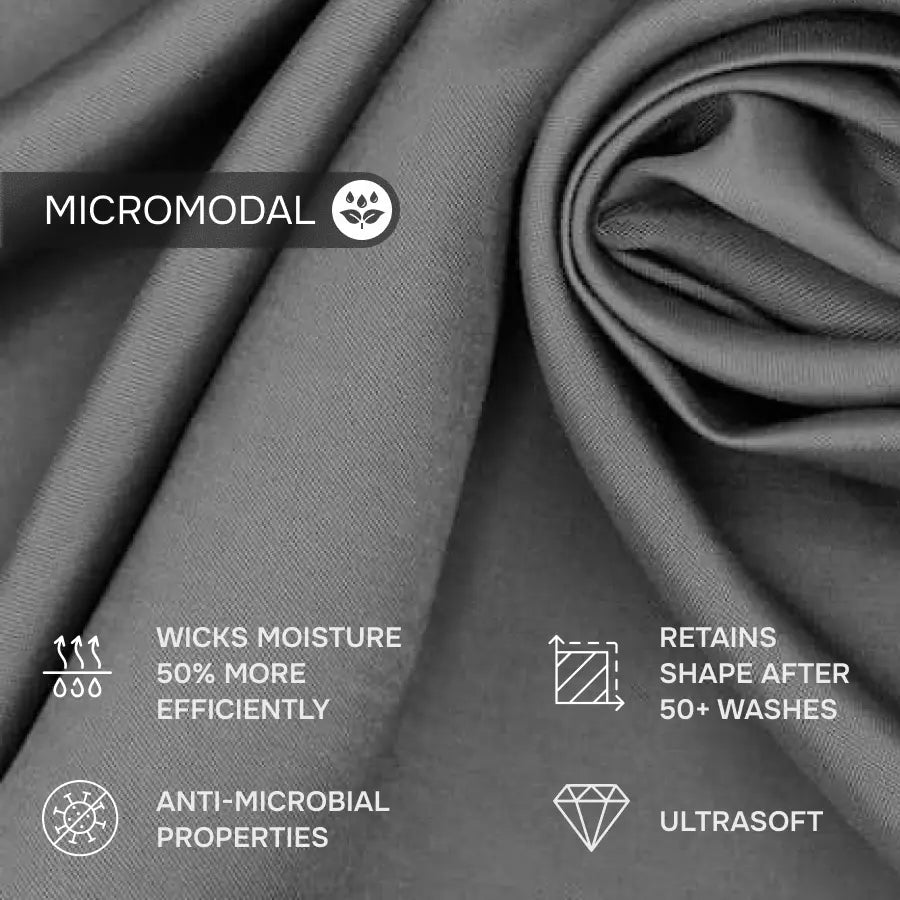 MICROMODAL

WICKS MOISTURE 50% MORE EFFICIENTLY

RETAINS SHAPE AFTER 50+ WASHES

ANTI-MICROBIAL PROPERTIES

ULTRASOFT