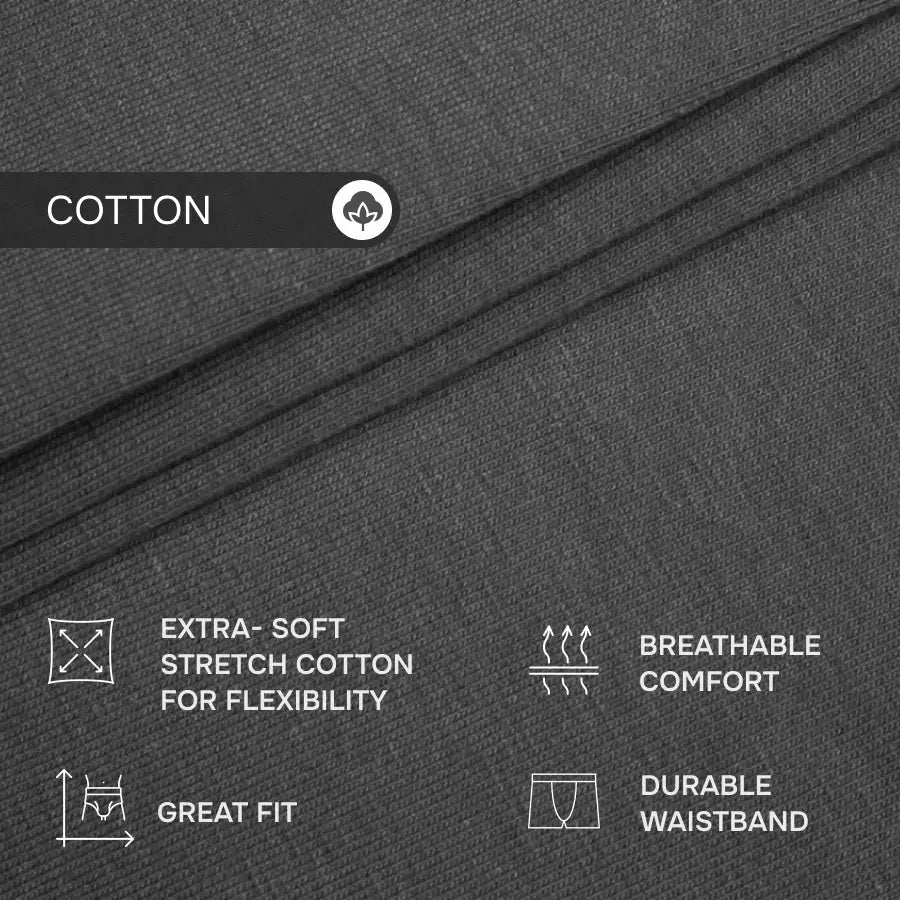 COTTON

EXTRA- SOFT STRETCH COTTON FOR FLEXIBILITY

BREATHABLE COMFORT

GREAT FIT

DURABLE WAISTBAND