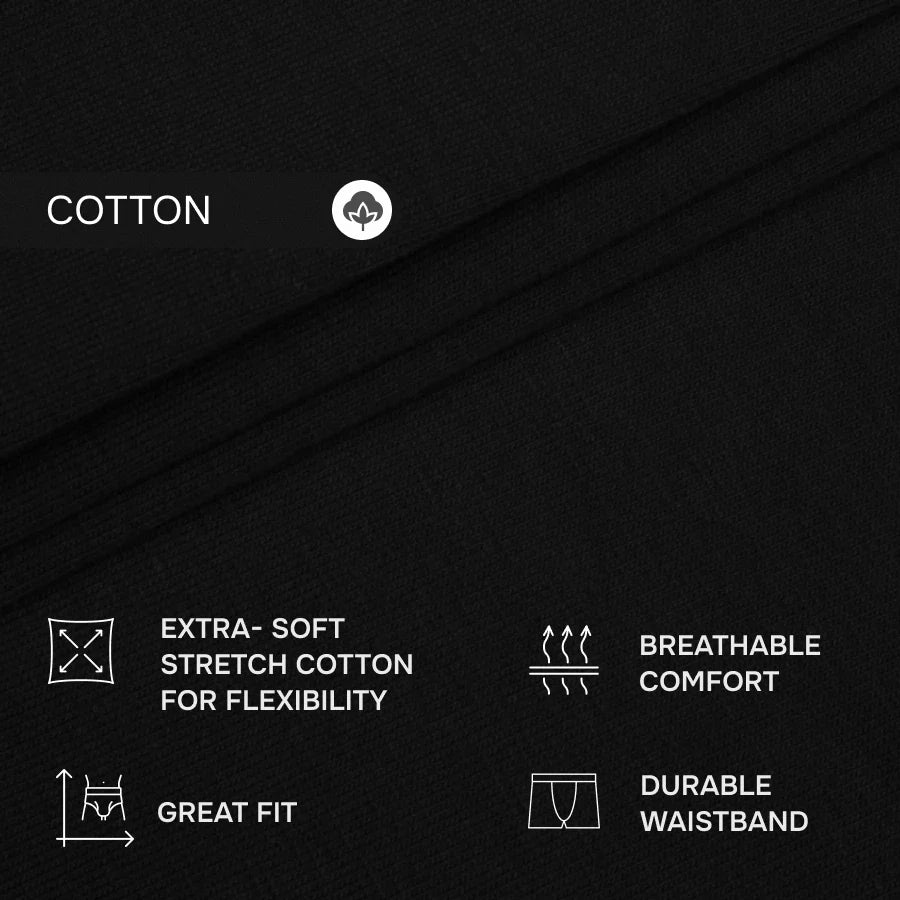 COTTON

EXTRA- SOFT STRETCH COTTON FOR FLEXIBILITY

BREATHABLE COMFORT

GREAT FIT

DURABLE WAISTBAND